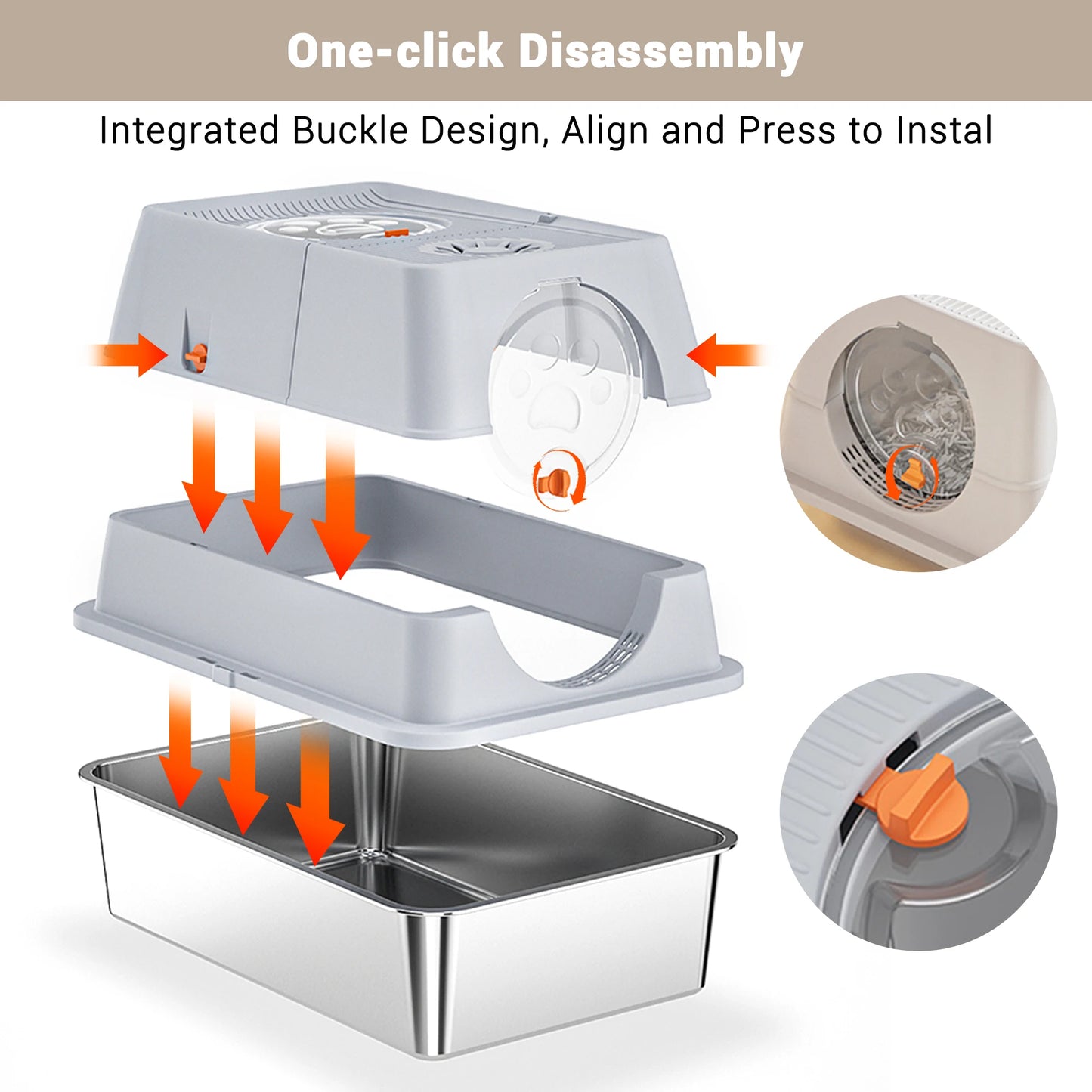 One-click Disassembly

Integrated Buckle Design, Align and Press to Instal