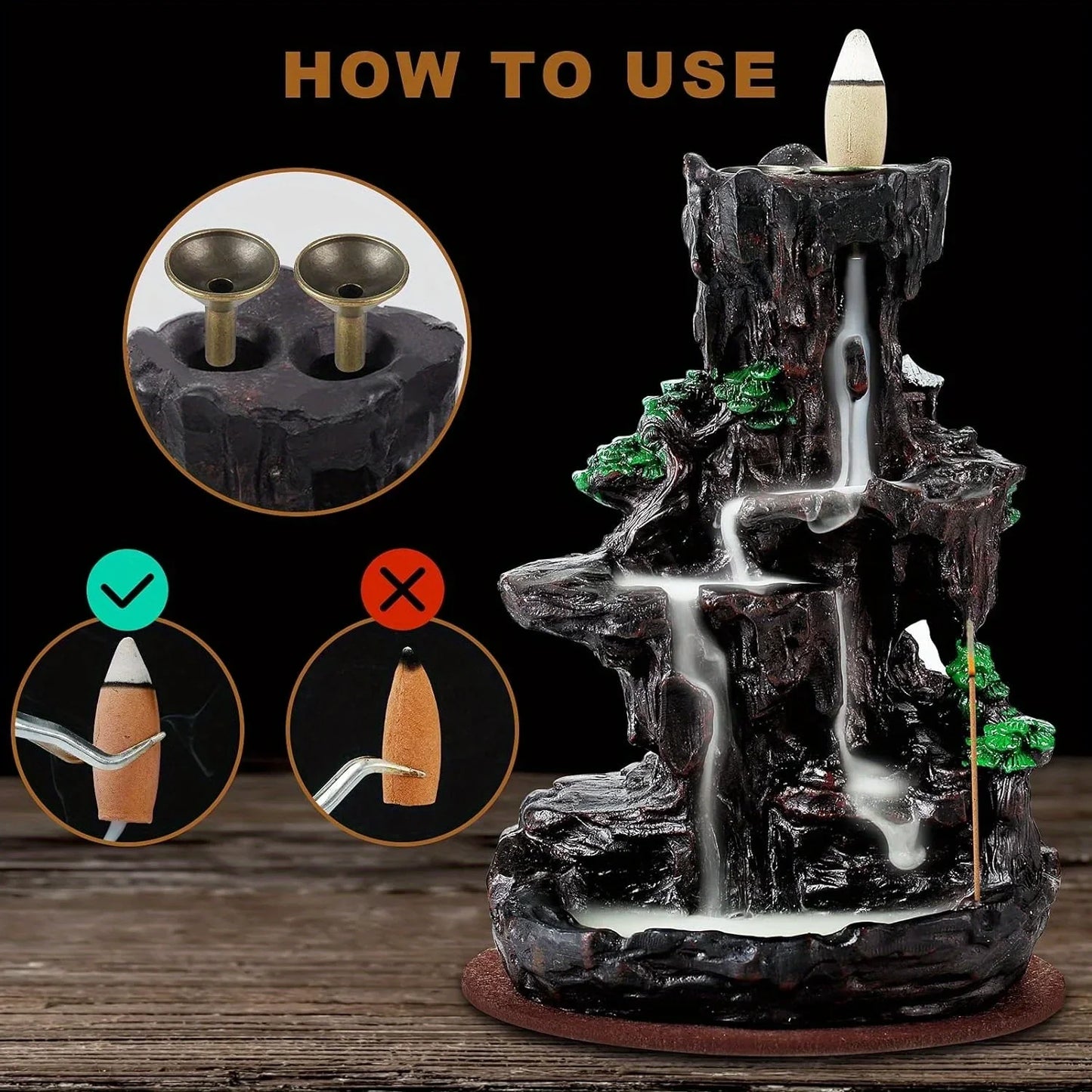 HOW TO USE